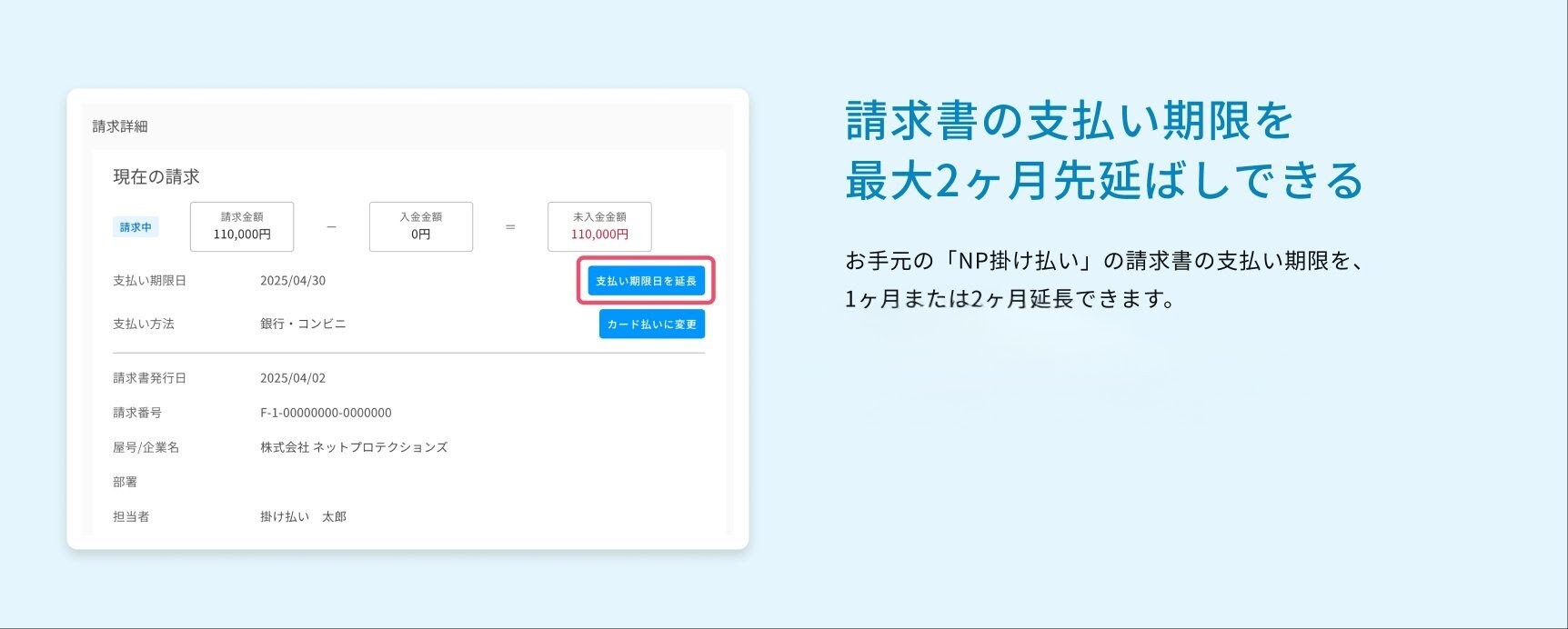 請求詳細

現在の請求

請求中

請求金額
110,000円

-

入金金額
0円

=

未入金金額
110,000円

支払い期限日 2025/04/30

支払い期限日を延長

支払い方法 銀行・コンビニ

カード払いに変更

請求書発行日 2025/04/02

請求番号 F-1-00000000-0000000

屋号/企業名 株式会社 ネットプロテクションズ

部署

担当者 掛け払い 太郎

請求書の支払い期限を
最大2ヶ月先延ばしできる

お手元の「NP掛け払い」の請求書の支払い期限を、1ヶ月または2ヶ月延長できます。